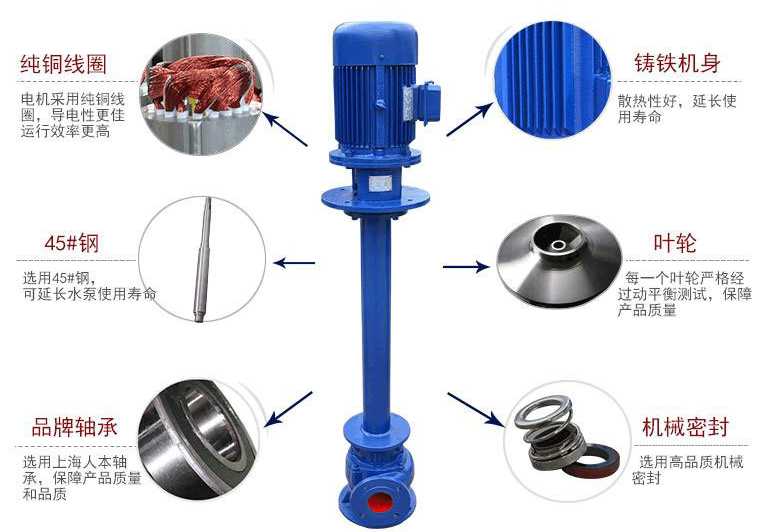 纯铜线圈

电机采用纯铜线圈，导电性更佳运行效率更高

45#钢

选用45#钢，可延长水泵使用寿命

品牌轴承

选用上海人本轴承，保障产品质量和品质

铸铁机身

散热性好，延长使用寿命

叶轮

每一个叶轮严格经过动平衡测试，保障产品质量

机械密封

选用高品质机械密封